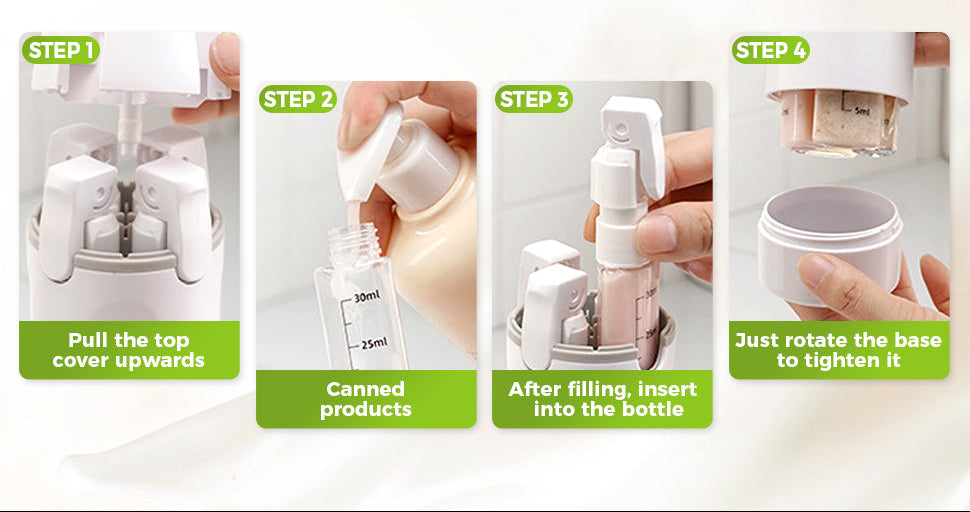 STEP 1

Pull the top cover upwards

STEP 2

30ml

25ml

Canned products

STEP 3

After filling, insert into the bottle

STEP 4

5ml

Just rotate the base to tighten it